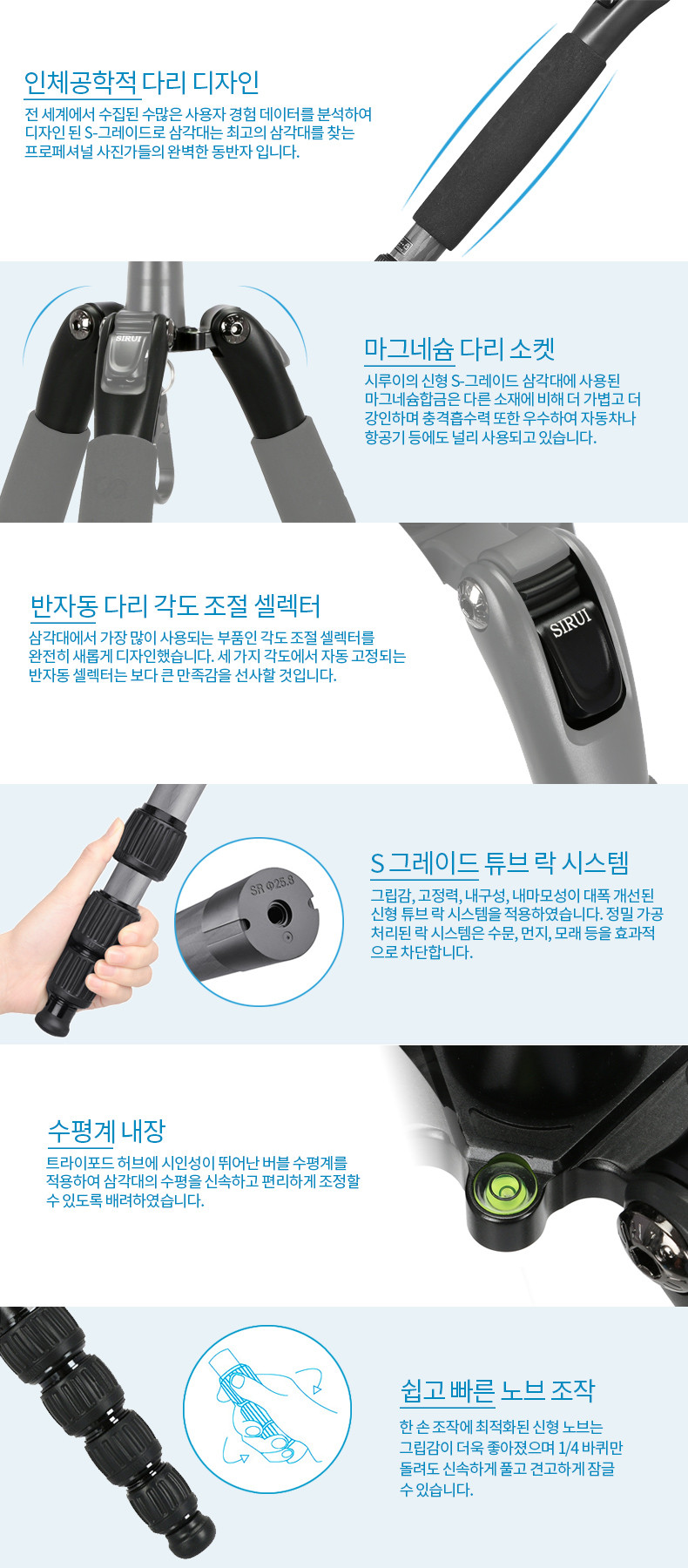 인체공학적 다리 디자인

전 세계에서 수집된 수많은 사용자 경험 데이터를 분석하여 디자인 된 S-그레이드로 삼각대는 최고의 삼각대를 찾는 프로페셔널 사진가들의 완벽한 동반자 입니다.

SIRUI

마그네슘 다리 소켓

시루이의 신형 S-그레이드 삼각대에 사용된 마그네슘합금은 다른 소재에 비해 더 가볍고 더 강인하며 충격흡수력 또한 우수하여 자동차나 항공기 등에도 널리 사용되고 있습니다.

반자동 다리 각도 조절 셀렉터

삼각대에서 가장 많이 사용되는 부품인 각도 조절 셀렉터를 완전히 새롭게 디자인했습니다. 세 가지 각도에서 자동 고정되는 반자동 셀렉터는 보다 큰 만족감을 선사할 것입니다.

SIRUI

SR Φ25.8

S 그레이드 튜브 락 시스템

그립감, 고정력, 내구성, 내마모성이 대폭 개선된 신형 튜브 락 시스템을 적용하였습니다. 정밀 가공 처리된 락 시스템은 수문, 먼지, 모래 등을 효과적으로 차단합니다.

수평계 내장

트라이포드 허브에 시인성이 뛰어난 버블 수평계를 적용하여 삼각대의 수평을 신속하고 편리하게 조정할 수 있도록 배려하였습니다.

쉽고 빠른 노브 조작

한 손 조작에 최적화된 신형 노브는 그립감이 더욱 좋아졌으며 1/4 바퀴만 돌려도 신속하게 풀고 견고하게 잠글 수 있습니다.